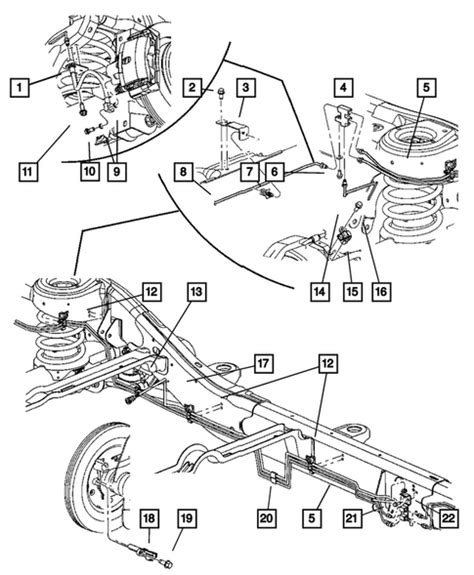 1
2
3
4
5
11
10
9
8
7
6
14
15
16
12
13
17
12
18
19
20
5
21
22